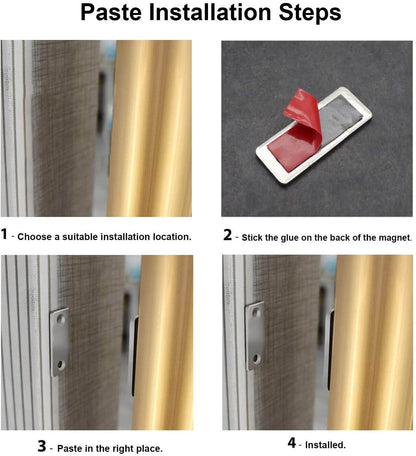 Paste Installation Steps

1 - Choose a suitable installation location.

2 - Stick the glue on the back of the magnet.

3 - Paste in the right place.

4 - Installed.