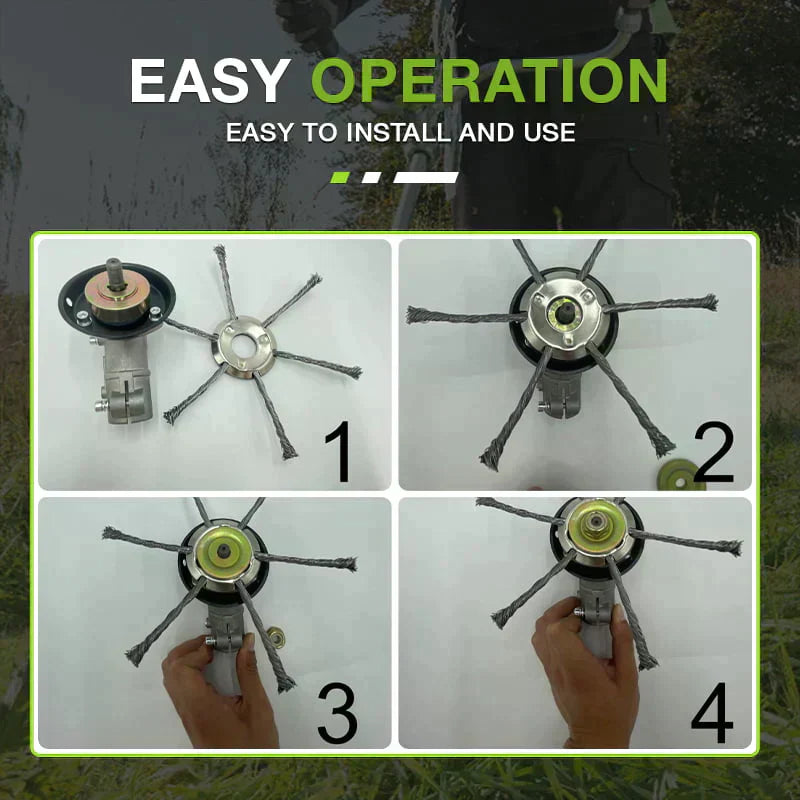 EASY OPERATION

EASY TO INSTALL AND USE

1

2

3

4