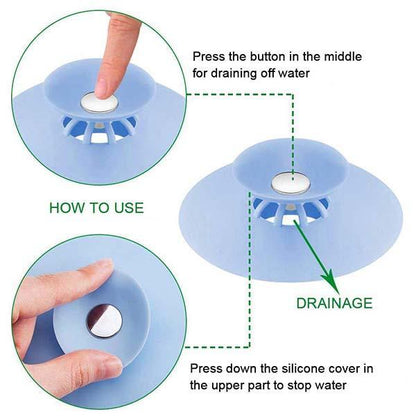 Press the button in the middle for draining off water

HOW TO USE

DRAINAGE

Press down the silicone cover in the upper part to stop water